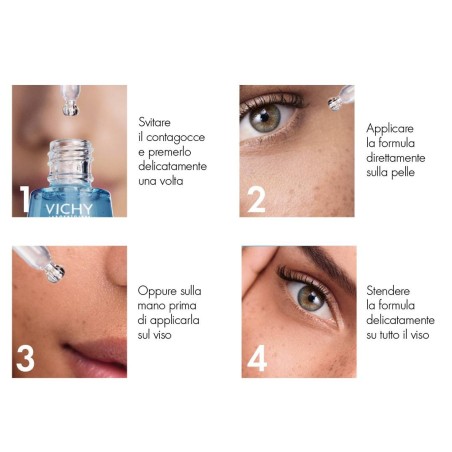 1
VICHY

Svitare il contagocce e premerlo delicatamente una volta

2

Applicare la formula direttamente sulla pelle

3

Oppure sulla mano prima di applicarla sul viso

4

Stendere la formula delicatamente su tutto il viso